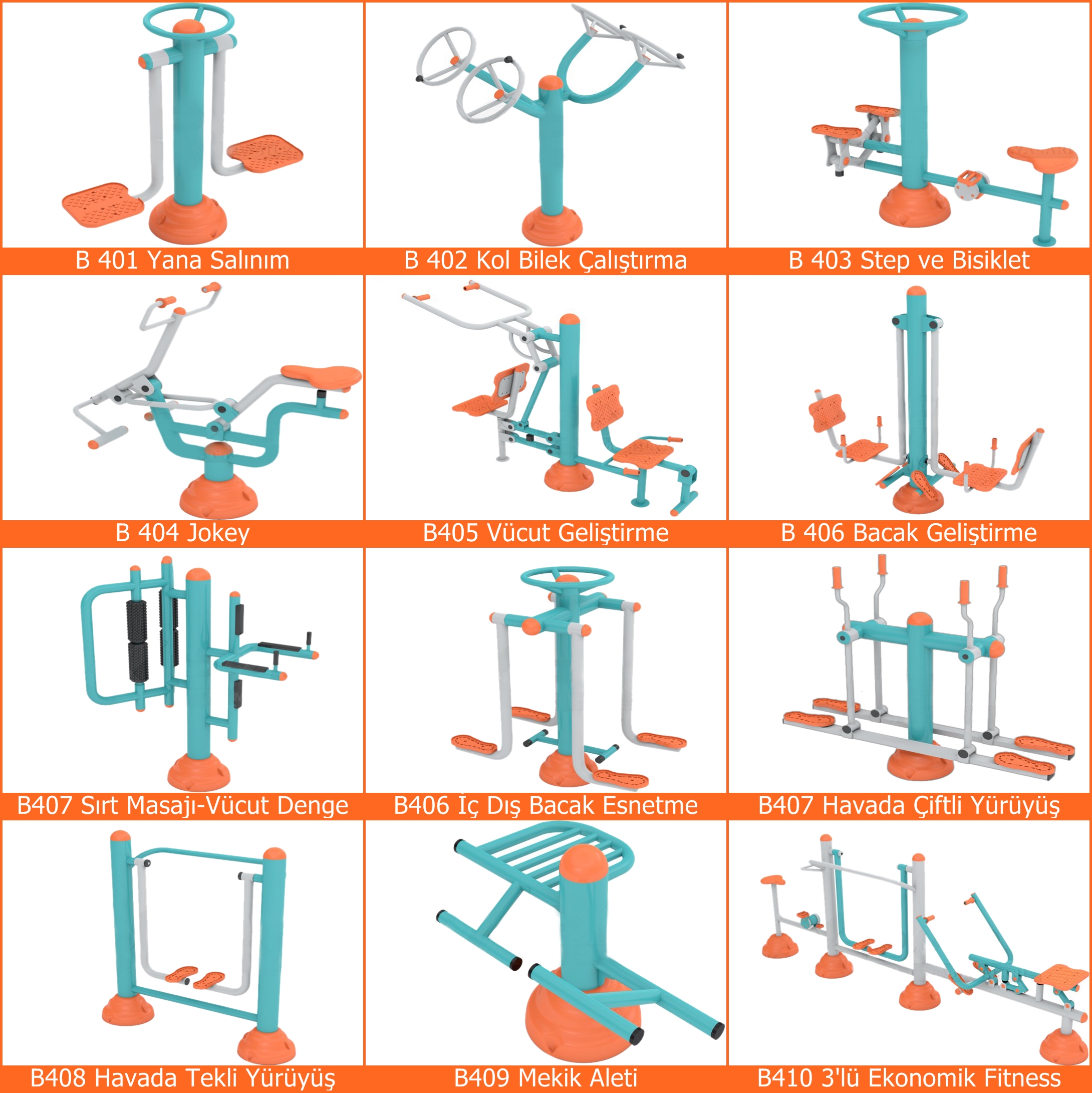 B 401 Yana Salınım

B 402 Kol Bilek Çalıştırma

B 403 Step ve Bisiklet

B 404 Jokey

B405 Vücut Geliştirme

B 406 Bacak Geliştirme

B407 Sırt Masajı-Vücut Denge

B406 İç Dış Bacak Esnetme

B407 Havada Çiftli Yürüyüş

B408 Havada Tekli Yürüyüş

B409 Mekik Aleti

B410 3'lü Ekonomik Fitness