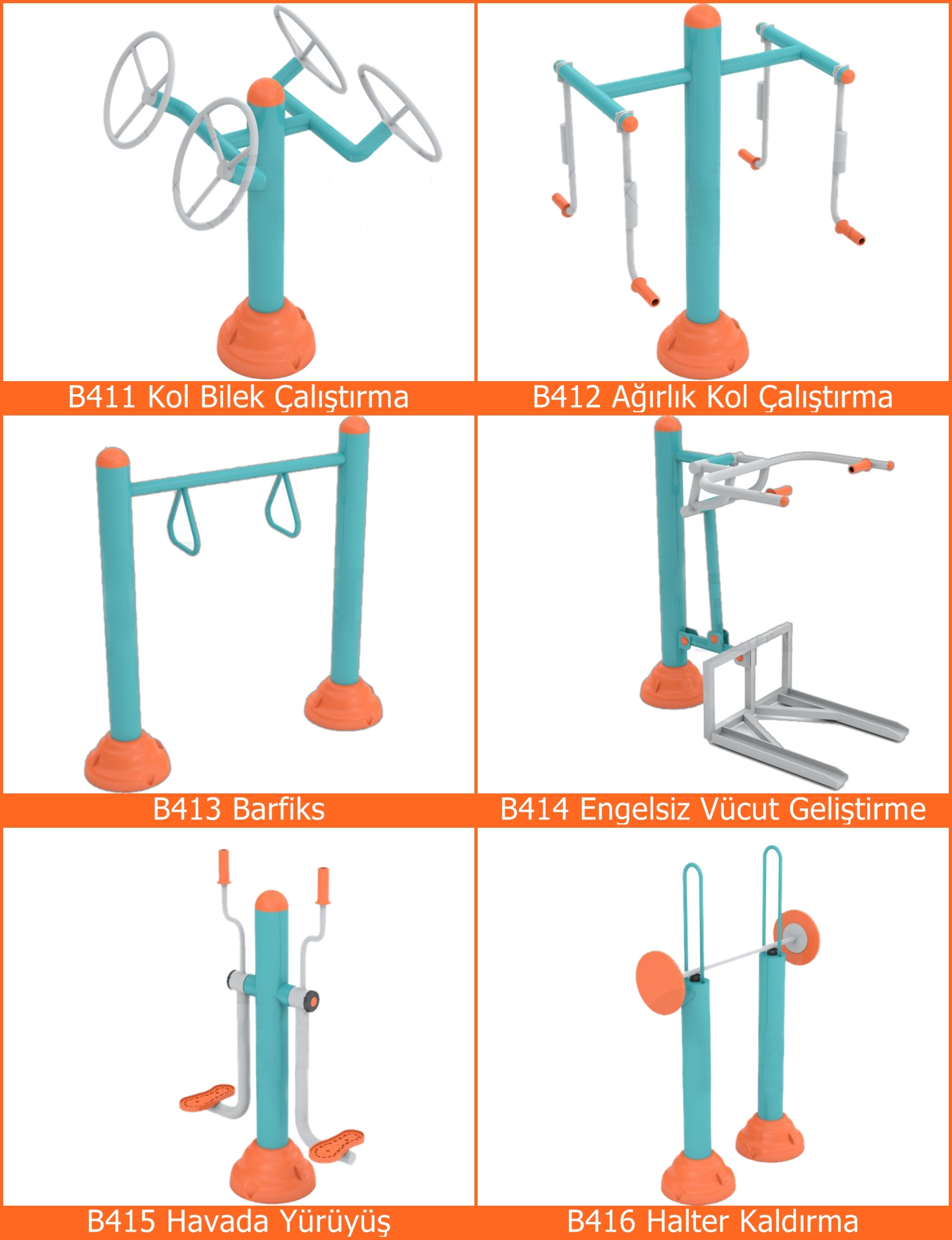 B411 Kol Bilek Çalıştırma

B412 Ağırlık Kol Çalıştırma

B413 Barfiks

B414 Engelsiz Vücut Geliştirme

B415 Havada Yürüyüş

B416 Halter Kaldırma